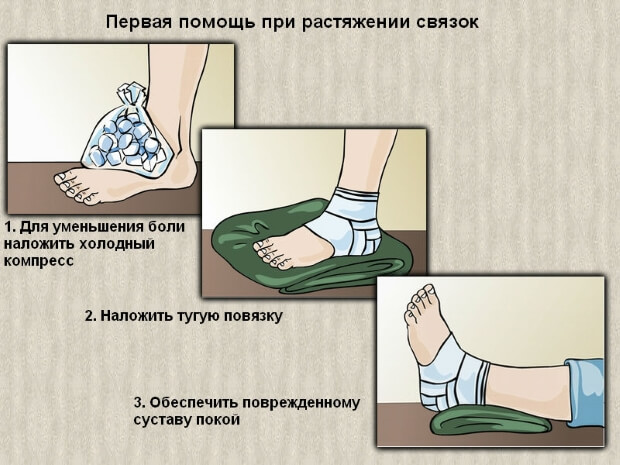 Первая помощь при растяжении связок

1. Для уменьшения боли наложить холодный компресс

2. Наложить тугую повязку

3. Обеспечить поврежденному суставу покой