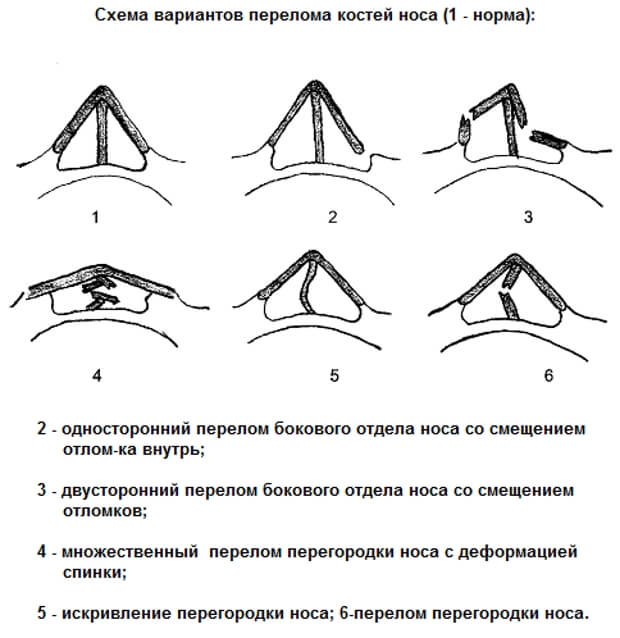 Схема вариантов перелома костей носа (1 - норма):

1

2

3

4

5

6

2 - односторонний перелом бокового отдела носа со смещением отлом-ка внутрь;

3 - двусторонний перелом бокового отдела носа со смещением отломков;

4 - множественный перелом перегородки носа с деформацией спинки;

5 - искривление перегородки носа; 6-перелом перегородки носа.