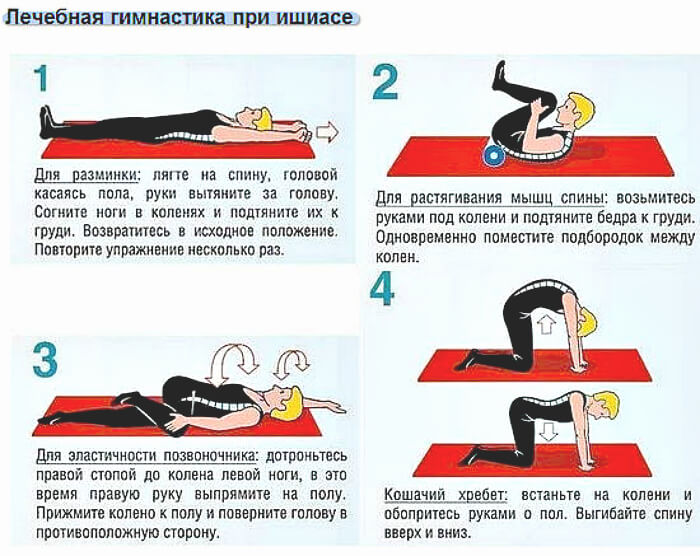 Лечебная гимнастика при ишиасе

1

Для разминки: лягте на спину, головой касаясь пола, руки вытяните за голову. Согните ноги в коленях и подтяните их к груди. Возвратитесь в исходное положение. Повторите упражнение несколько раз.

2

Для растягивания мышц спины: возьмитесь руками под колени и подтяните бедра к груди. Одновременно поместите подбородок между колен.

3

Для эластичности позвоночника: дотроньтесь правой стопой до колена левой ноги, в это время правую руку выпрямите на полу. Прижмите колено к полу и поверните голову в противоположную сторону.

4

Кошачий хребет: встаньте на колени и обопритесь руками о пол. Выгибайте спину вверх и вниз.