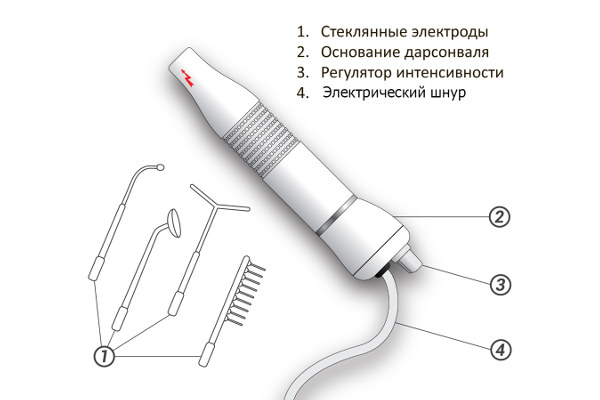 1. Стеклянные электроды
2. Основание дарсонваля
3. Регулятор интенсивности
4. Электрический шнур

2

3

4

1